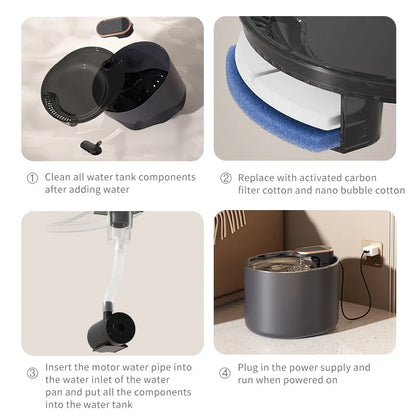 ① Clean all water tank components after adding water

② Replace with activated carbon filter cotton and nano bubble cotton

③ Insert the motor water pipe into the water inlet of the water pan and put all the components into the water tank

④ Plug in the power supply and run when powered on