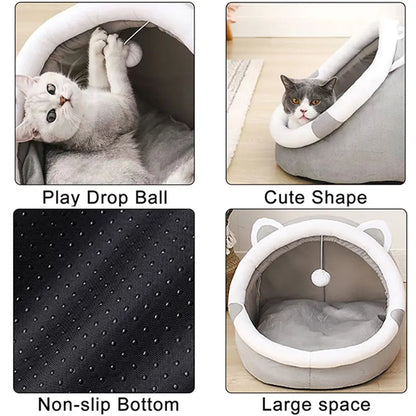 Play Drop Ball

Cute Shape

Non-slip Bottom

Large space